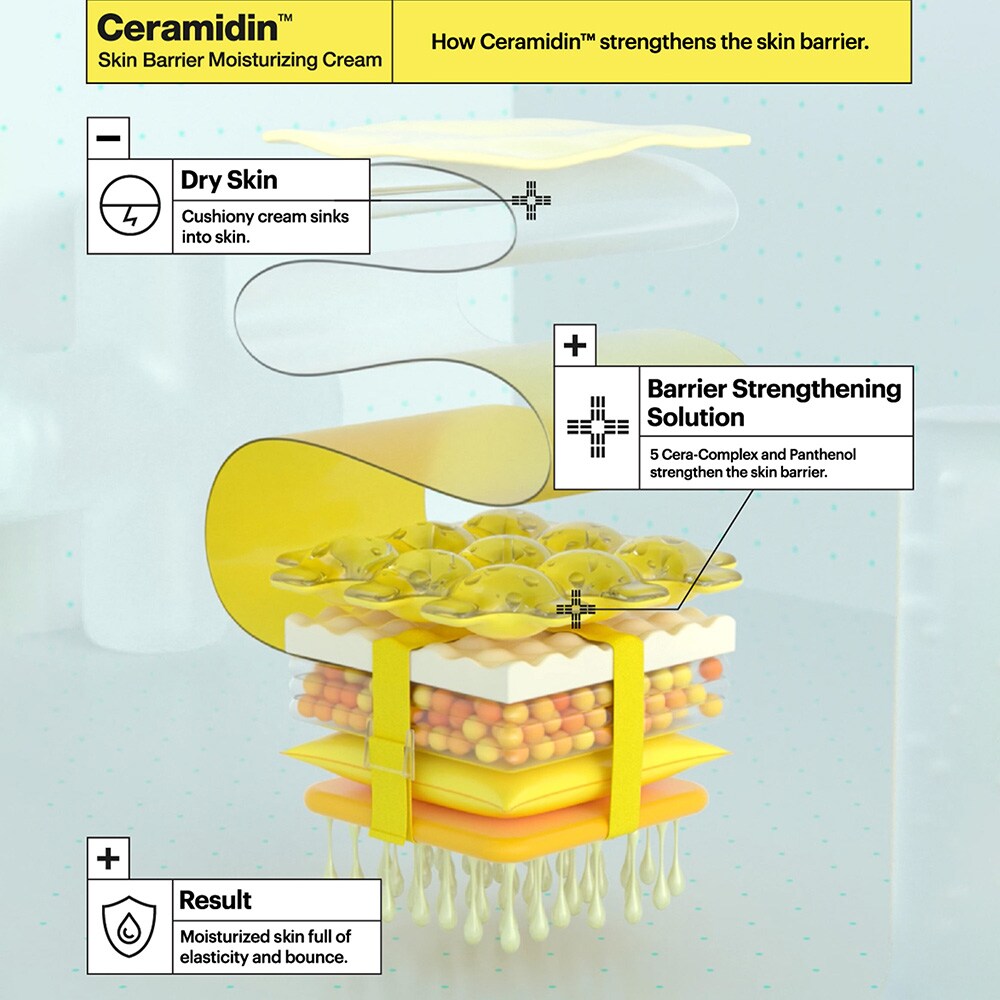 Ceramidin™
Skin Barrier Moisturizing Cream

How Ceramidin™ strengthens the skin barrier.

−

Dry Skin
Cushiony cream sinks into skin.

+

Barrier Strengthening Solution
5 Cera-Complex and Panthenol strengthen the skin barrier.

+

Result
Moisturized skin full of elasticity and bounce.